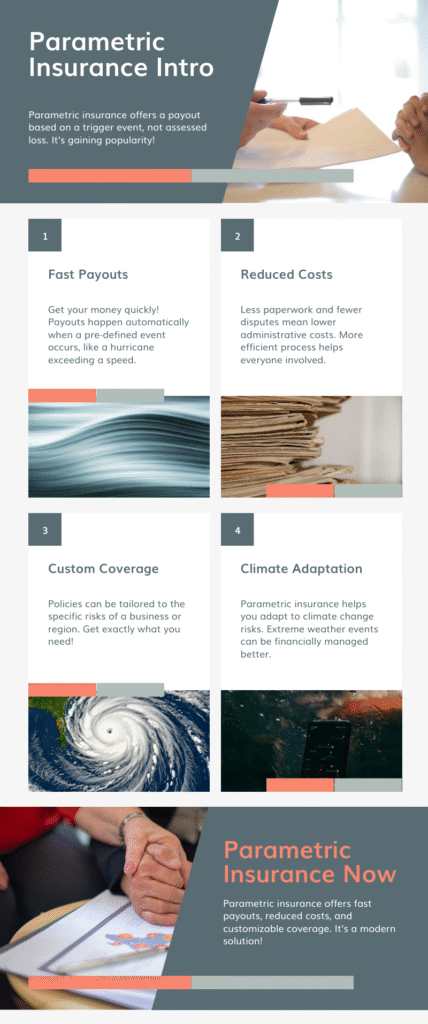 Parametric Insurance Intro

Parametric insurance offers a payout based on a trigger event, not assessed loss. It's gaining popularity!

1

Fast Payouts

Get your money quickly! Payouts happen automatically when a pre-defined event occurs, like a hurricane exceeding a speed.

2

Reduced Costs

Less paperwork and fewer disputes mean lower administrative costs. More efficient process helps everyone involved.

3

Custom Coverage

Policies can be tailored to the specific risks of a business or region. Get exactly what you need!

4

Climate Adaptation

Parametric insurance helps you adapt to climate change risks. Extreme weather events can be financially managed better.

Parametric Insurance Now

Parametric insurance offers fast payouts, reduced costs, and customizable coverage. It's a modern solution!